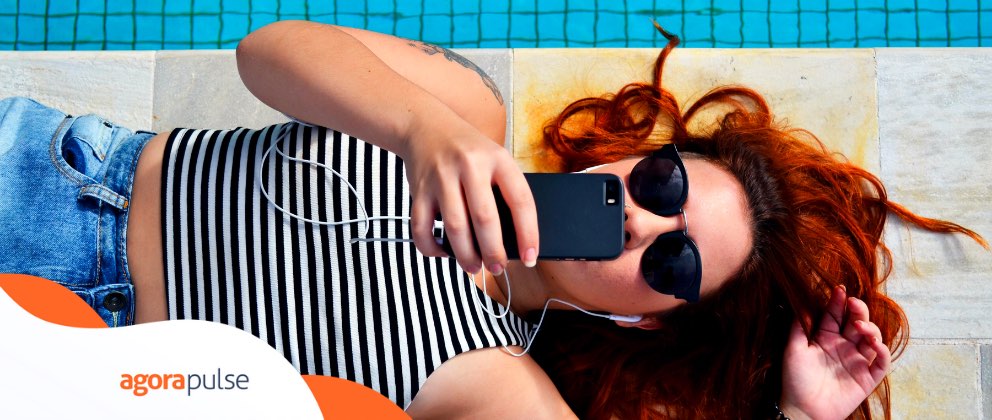 agorapulse